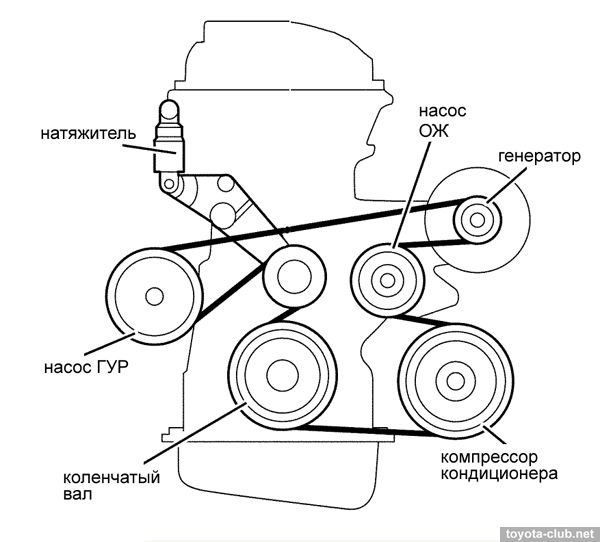 натяжитель

насос
ОЖ

генератор

насос ГУР

коленчатый
вал

компрессор
кондиционера

toyota-club.net